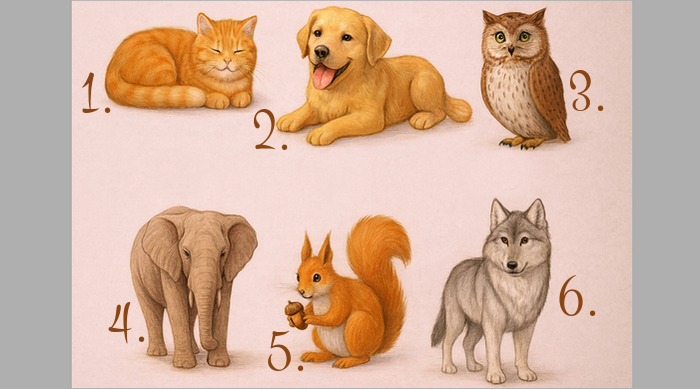 1.
2.
3.
4.
5.
6.